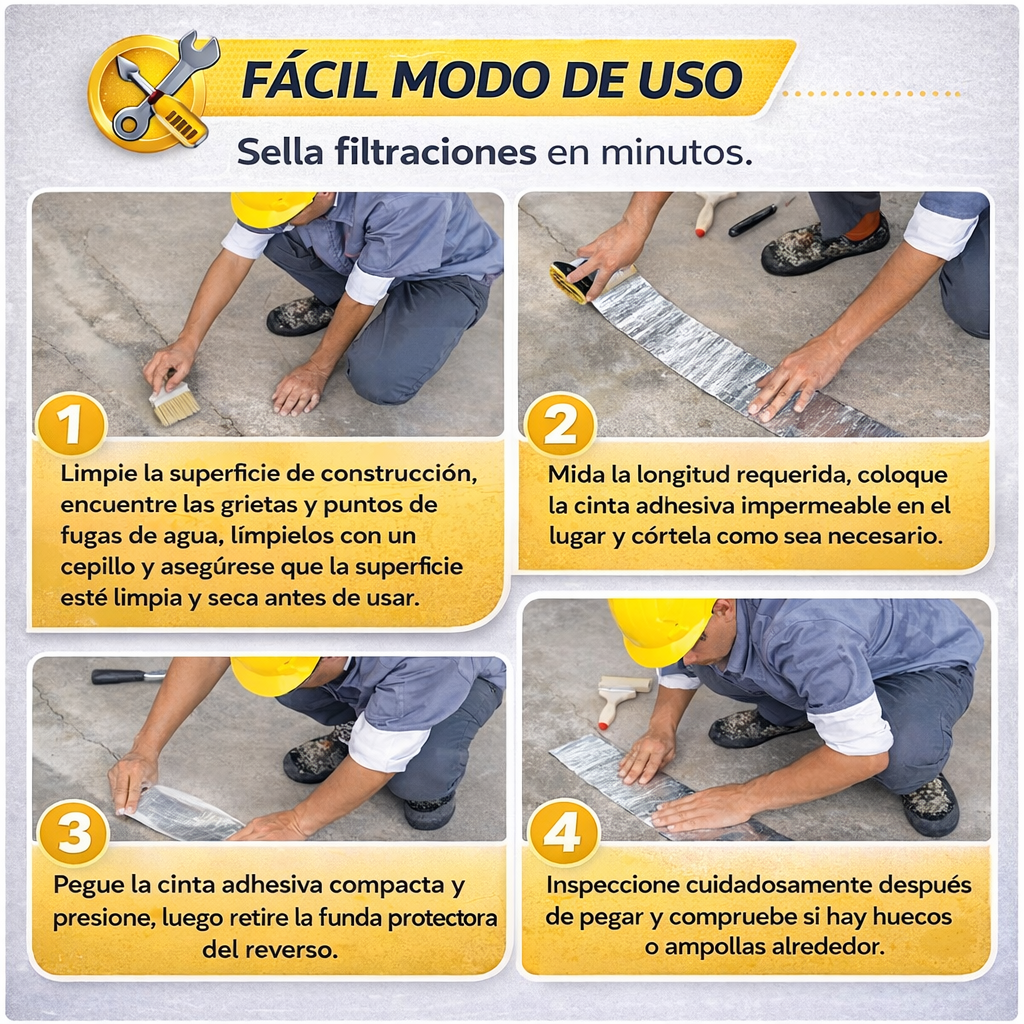 FÁCIL MODO DE USO

Sella filtraciones en minutos.

1

Limpie la superficie de construcción, encuentre las grietas y puntos de fugas de agua, límpielos con un cepillo y asegúrese que la superficie esté limpia y seca antes de usar.

2

Mida la longitud requerida, coloque la cinta adhesiva impermeable en el lugar y córtela como sea necesario.

3

Pegue la cinta adhesiva compacta y presione, luego retire la funda protectora del reverso.

4

Inspeccione cuidadosamente después de pegar y compruebe si hay huecos o ampollas alrededor.