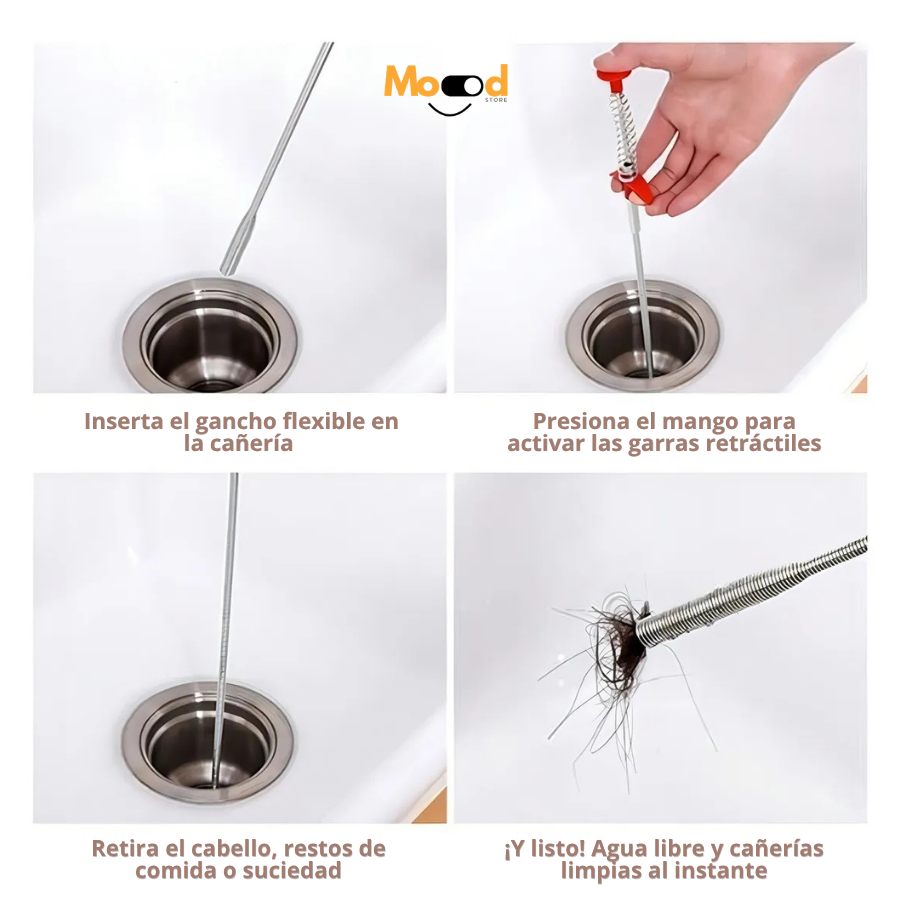 Mood
STORE

Inserta el gancho flexible en la cañería

Presiona el mango para activar las garras retráctiles

Retira el cabello, restos de comida o suciedad

¡Y listo! Agua libre y cañerías limpias al instante