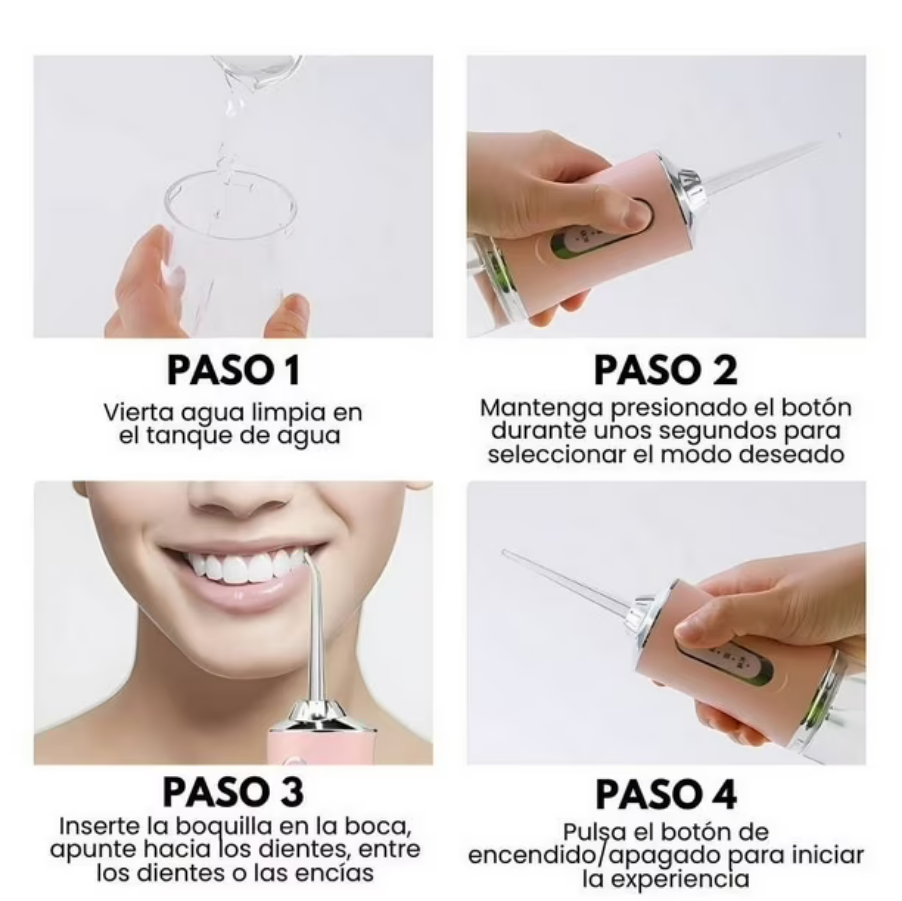 PASO 1
Vierta agua limpia en el tanque de agua

PASO 2
Mantenga presionado el botón durante unos segundos para seleccionar el modo deseado

PASO 3
Inserte la boquilla en la boca, apunte hacia los dientes, entre los dientes o las encías

PASO 4
Pulsa el botón de encendido/apagado para iniciar la experiencia