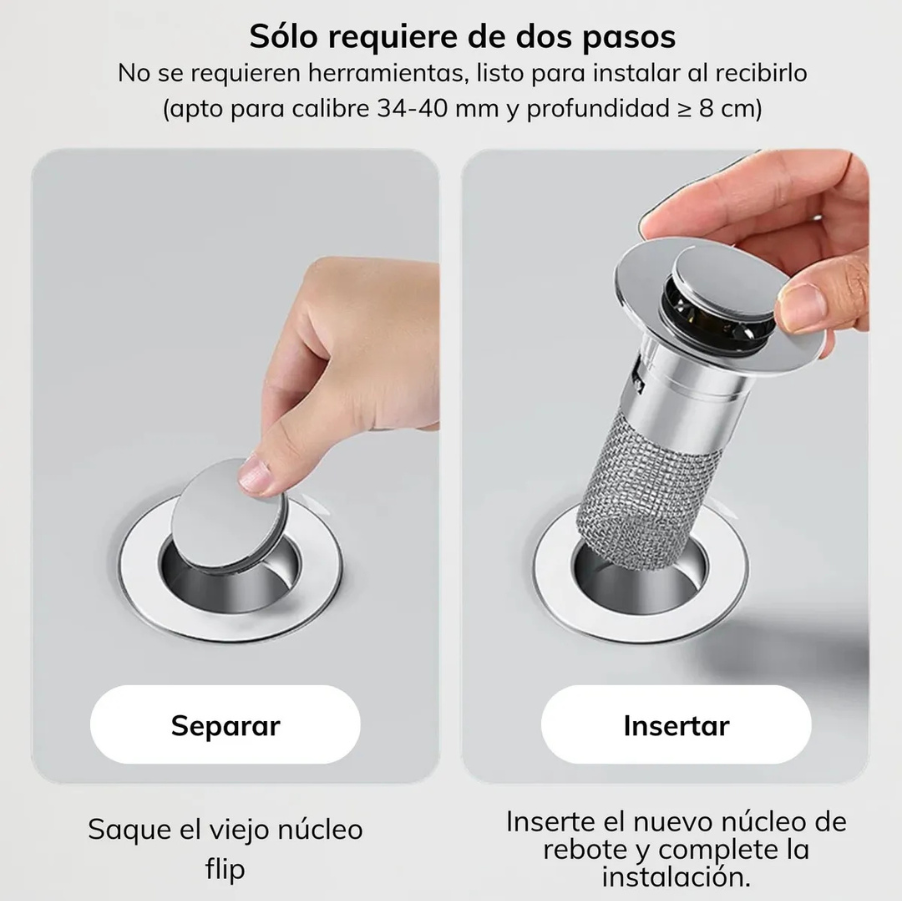 Sólo requiere de dos pasos
No se requieren herramientas, listo para instalar al recibirlo
(apto para calibre 34-40 mm y profundidad ≥ 8 cm)

Separar

Saque el viejo núcleo flip

Insertar

Inserte el nuevo núcleo de rebote y complete la instalación.